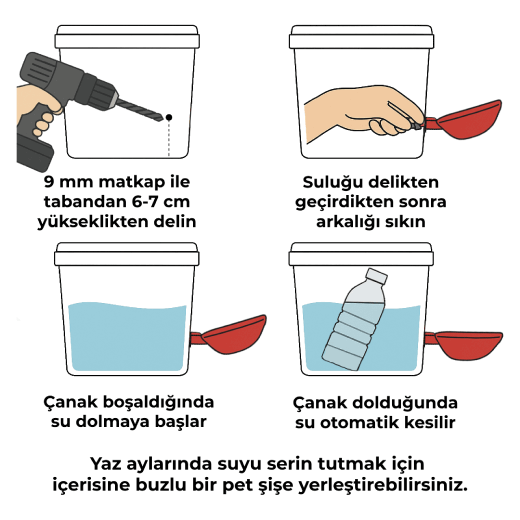 9 mm matkap ile tabandan 6-7 cm yükseklikten delin

Suluğu delikten geçirdikten sonra arkalığı sıkın

Çanak boşaldığında su dolmaya başlar

Çanak dolduğunda su otomatik kesilir

Yaz aylarında suyu serin tutmak için içerisine buzlu bir pet şişe yerleştirebilirsiniz.